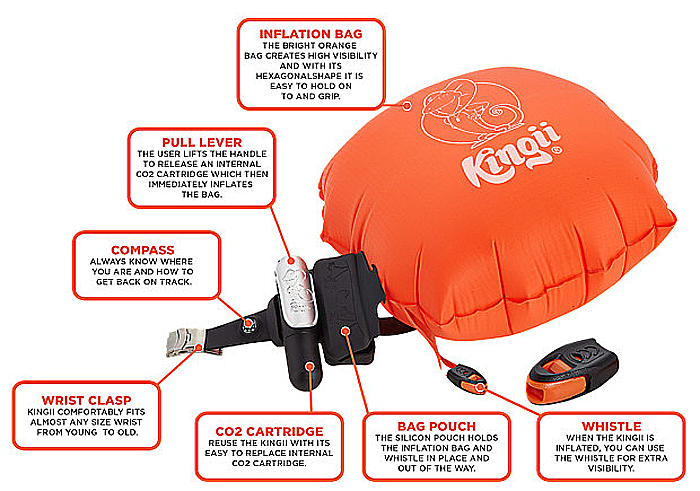 INFLATION BAG
THE BRIGHT ORANGE BAG CREATES HIGH VISIBILITY AND WITH ITS HEXAGONALSHAPE IT IS EASY TO HOLD ON TO AND GRIP.

Kingii®

PULL LEVER
THE USER LIFTS THE HANDLE TO RELEASE AN INTERNAL CO2 CARTRIDGE WHICH THEN IMMEDIATELY INFLATES THE BAG.

COMPASS
ALWAYS KNOW WHERE YOU ARE AND HOW TO GET BACK ON TRACK.

WRIST CLASP
KINGII COMFORTABLY FITS ALMOST ANY SIZE WRIST FROM YOUNG TO OLD.

CO2 CARTRIDGE
REUSE THE KINGII WITH ITS EASY TO REPLACE INTERNAL CO2 CARTRIDGE.

BAG POUCH
THE SILICON POUCH HOLDS THE INFLATION BAG AND WHISTLE IN PLACE AND OUT OF THE WAY.

WHISTLE
WHEN THE KINGII IS INFLATED, YOU CAN USE THE WHISTLE FOR EXTRA VISIBILITY.